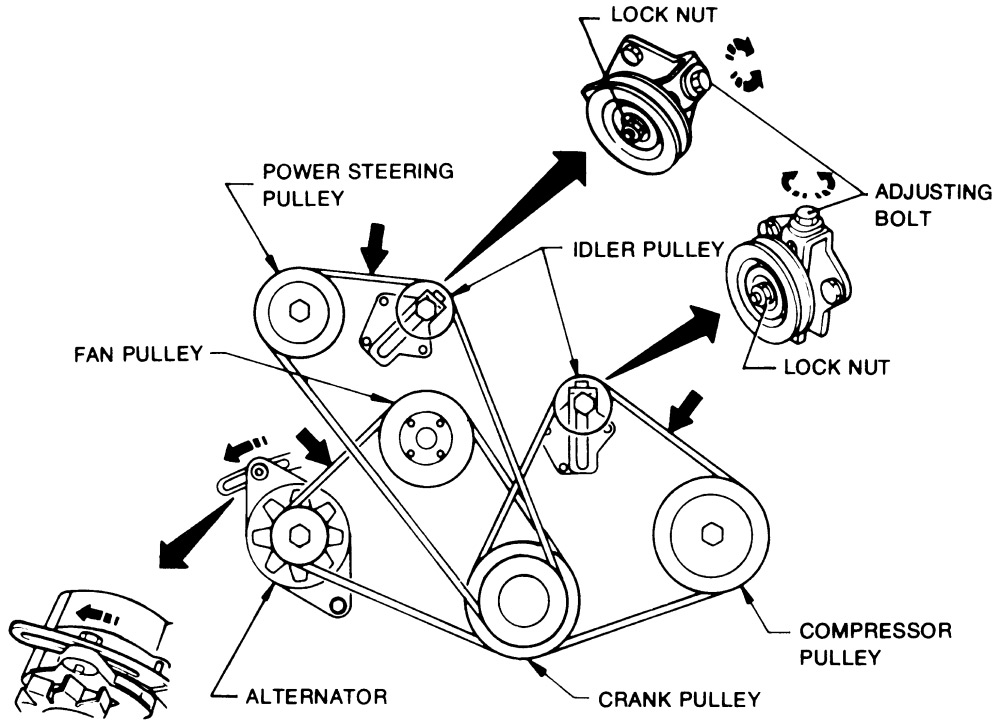 LOCK NUT

POWER STEERING PULLEY

ADJUSTING BOLT

IDLER PULLEY

FAN PULLEY

LOCK NUT

COMPRESSOR PULLEY

ALTERNATOR

CRANK PULLEY